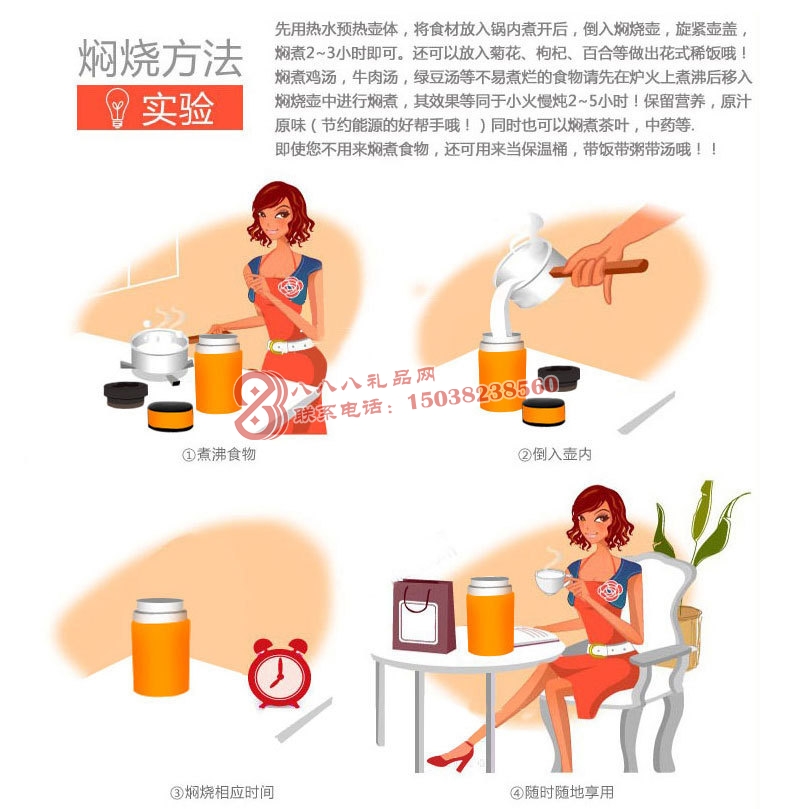 焖烧方法

实验

先用热水预热壶体，将食材放入锅内煮开后，倒入焖烧壶，旋紧壶盖，焖煮2~3小时即可。还可以放入菊花、枸杞、百合等做出花式稀饭哦！焖煮鸡汤，牛肉汤，绿豆汤等不易煮烂的食物请先在炉火上煮沸后移入焖烧壶中进行焖煮，其效果等同于小火慢炖2~5小时！保留营养，原汁原味（节约能源的好帮手哦！）同时也可以焖煮茶叶，中药等.
即使您不用来焖煮食物，还可用来当保温桶，带饭带粥带汤哦！！

八八八礼品网
联系电话：15038238560

①煮沸食物

②倒入壶内

③焖烧相应时间

④随时随地享用